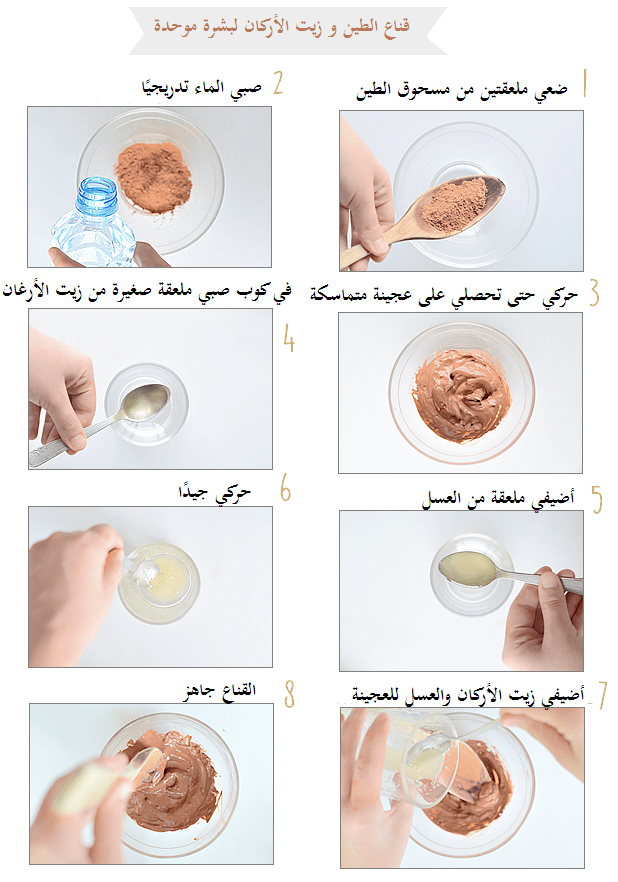 قناع الطين و زيت الأركان لبشرة موحدة

1 ضعي ملعقتين من مسحوق الطين

2 صبي الماء تدريجيًا

3 حركي حتى تحصلي على عجينة متماسكة

4 في كوب صبي ملعقة صغيرة من زيت الأرغان

5 أضيفي ملعقة من العسل

6 حركي جيدًا

7 أضيفي زيت الأركان والعسل للعجينة

8 القناع جاهز